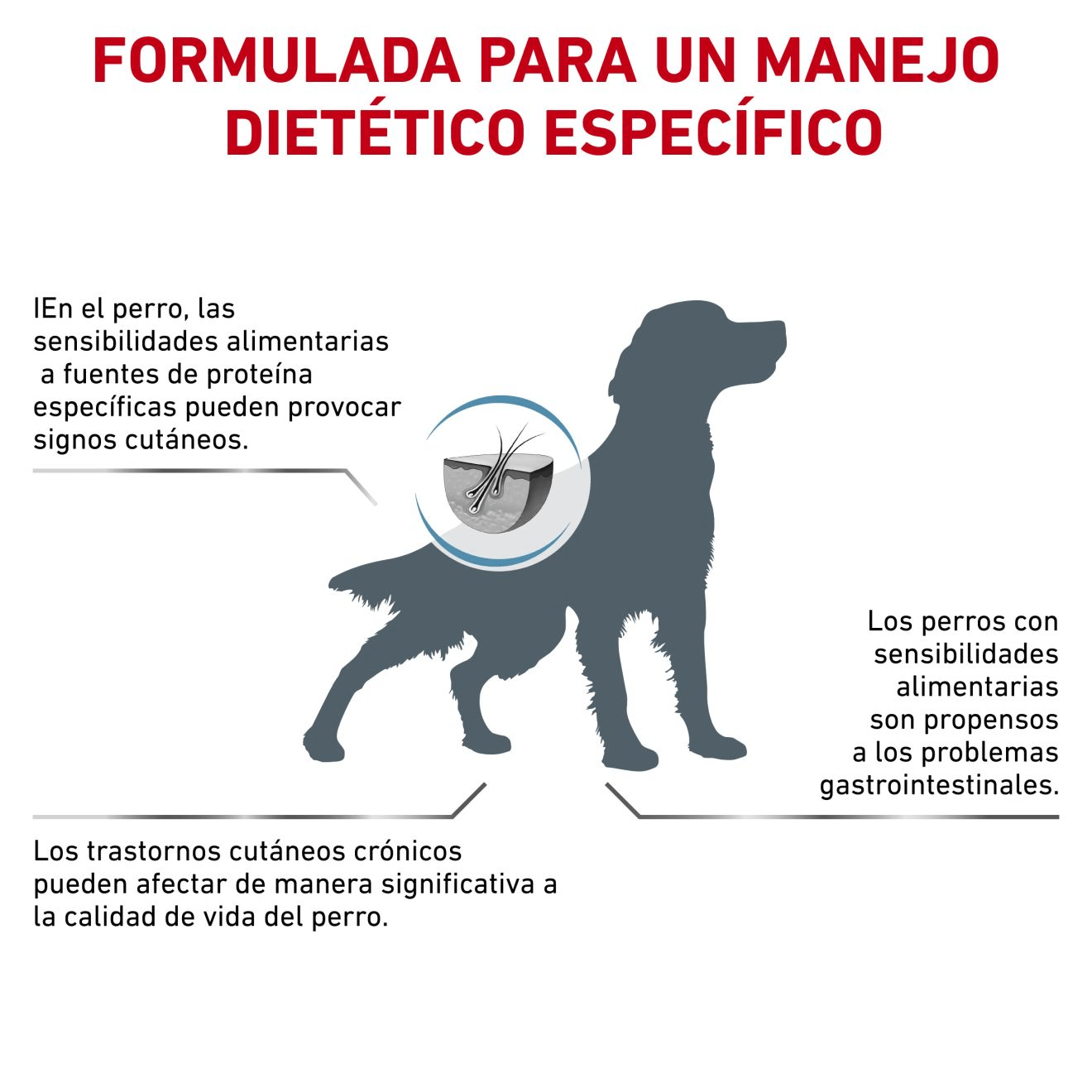 FORMULADA PARA UN MANEJO DIETÉTICO ESPECÍFICO

IEn el perro, las sensibilidades alimentarias a fuentes de proteína específicas pueden provocar signos cutáneos.

Los perros con sensibilidades alimentarias son propensos a los problemas gastrointestinales.

Los trastornos cutáneos crónicos pueden afectar de manera significativa a la calidad de vida del perro.